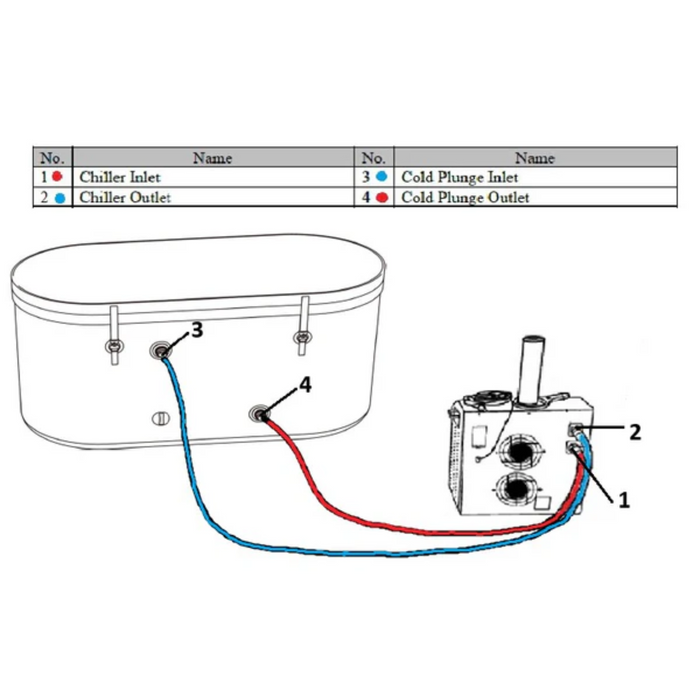 | No. | Name | No. | Name |
|---|---|---|---|
| 1 | Chiller Inlet | 3 | Cold Plunge Inlet |
| 2 | Chiller Outlet | 4 | Cold Plunge Outlet |

3

4

2

1