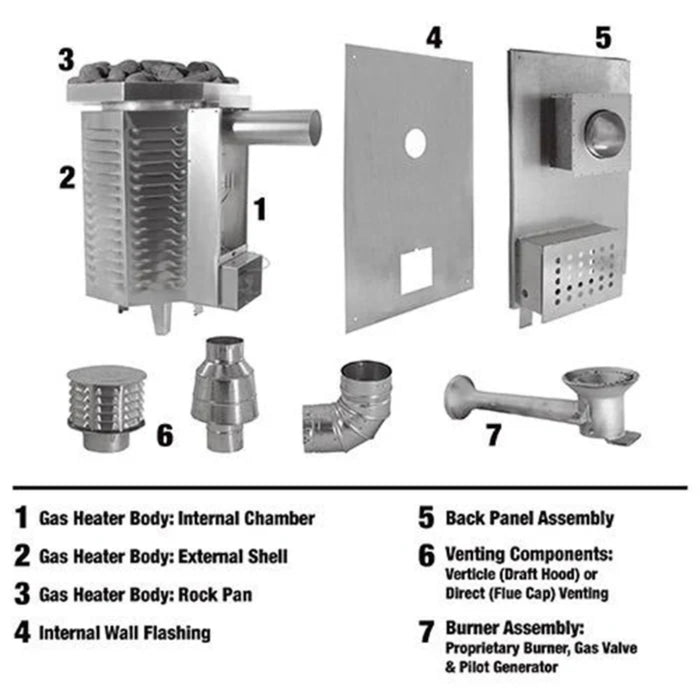 3

4

5

2

1

6

7

1 Gas Heater Body: Internal Chamber

2 Gas Heater Body: External Shell

3 Gas Heater Body: Rock Pan

4 Internal Wall Flashing

5 Back Panel Assembly

6 Venting Components: Verticle (Draft Hood) or Direct (Flue Cap) Venting

7 Burner Assembly: Proprietary Burner, Gas Valve & Pilot Generator